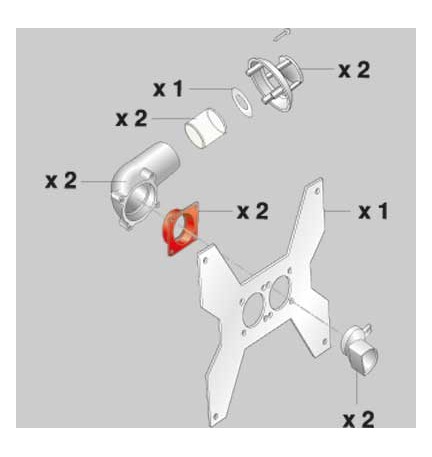 x 2
x 1
x 2
x 2
x 2
x 1
x 2